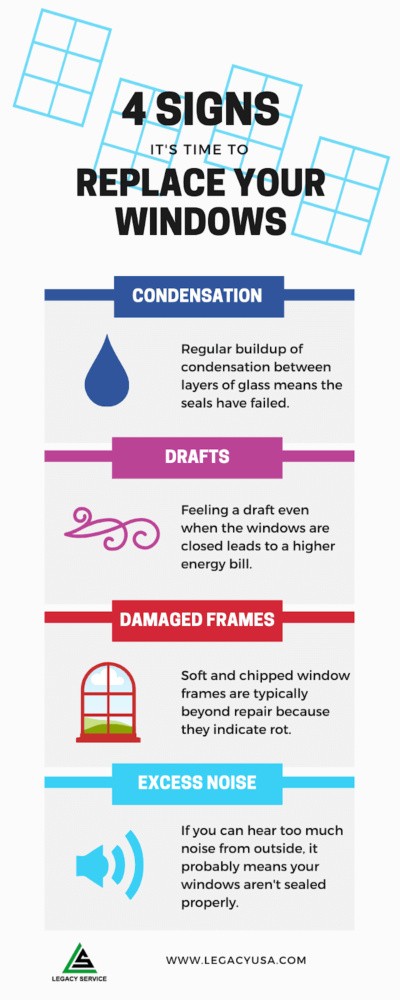 4 SIGNS
IT'S TIME TO
REPLACE YOUR WINDOWS

CONDENSATION

Regular buildup of condensation between layers of glass means the seals have failed.

DRAFTS

Feeling a draft even when the windows are closed leads to a higher energy bill.

DAMAGED FRAMES

Soft and chipped window frames are typically beyond repair because they indicate rot.

EXCESS NOISE

If you can hear too much noise from outside, it probably means your windows aren't sealed properly.

LEGACY SERVICE

WWW.LEGACYUSA.COM